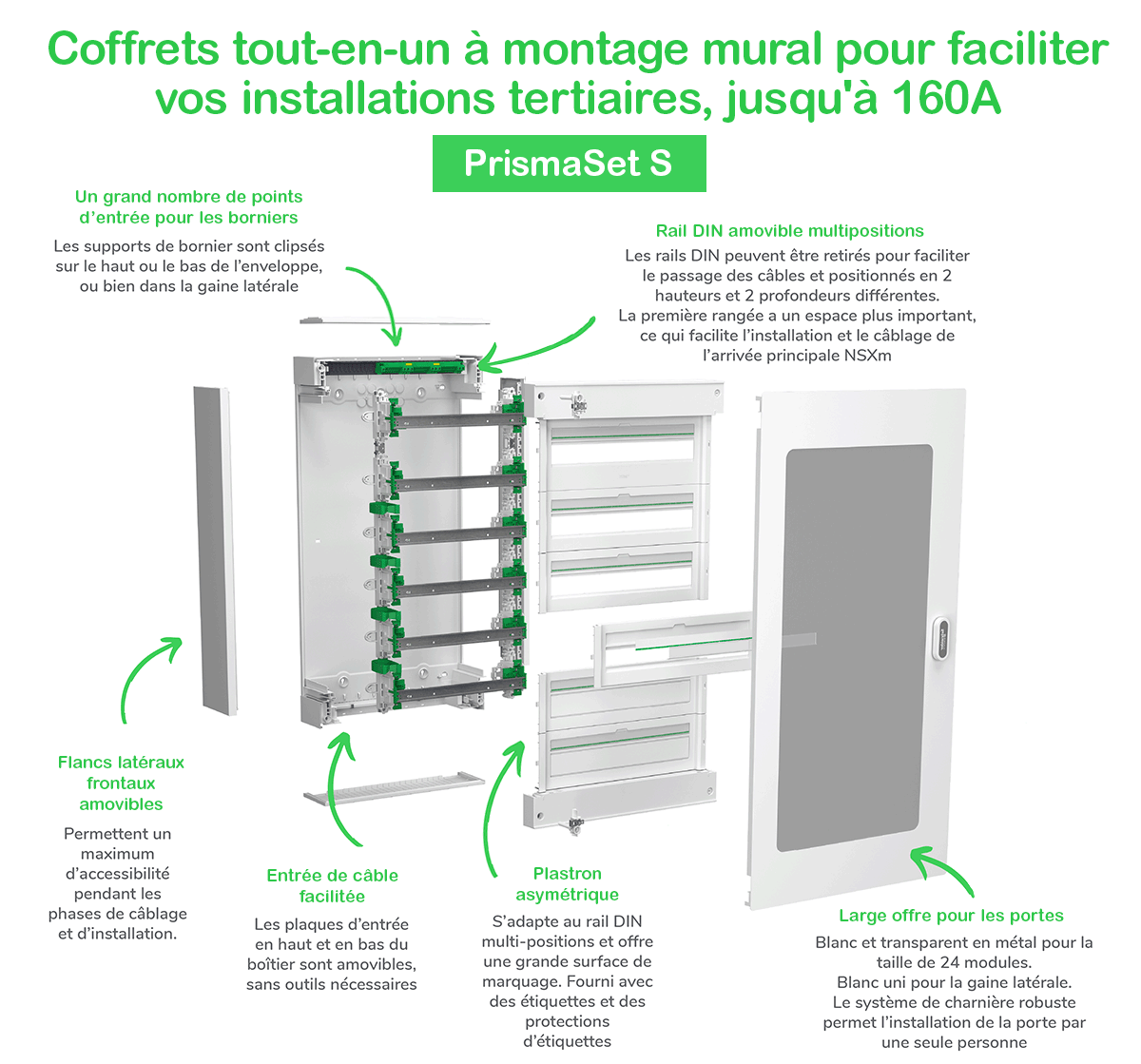 Coffrets tout-en-un à montage mural pour faciliter vos installations tertiaires, jusqu'à 160A

PrismaSet S

Un grand nombre de points d'entrée pour les borniers

Les supports de bornier sont clipsés sur le haut ou le bas de l'enveloppe, ou bien dans la gaine latérale

Rail DIN amovible multipositions

Les rails DIN peuvent être retirés pour faciliter le passage des câbles et positionnés en 2 hauteurs et 2 profondeurs différentes. La première rangée a un espace plus important, ce qui facilite l'installation et le câblage de l'arrivée principale NSXm

Flancs latéraux frontaux amovibles

Permettent un maximum d'accessibilité pendant les phases de câblage et d'installation.

Entrée de câble facilitée

Les plaques d'entrée en haut et en bas du boîtier sont amovibles, sans outils nécessaires

Plastron asymétrique

S'adapte au rail DIN multi-positions et offre une grande surface de marquage. Fourni avec des étiquettes et des protections d'étiquettes

Large offre pour les portes

Blanc et transparent en métal pour la taille de 24 modules. Blanc uni pour la gaine latérale. Le système de charnière robuste permet l'installation de la porte par une seule personne